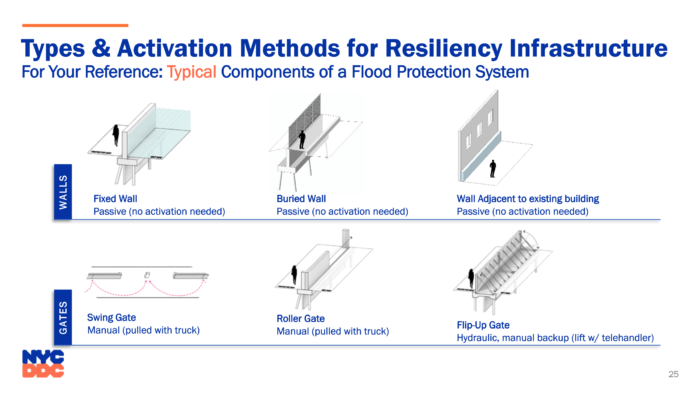 Types & Activation Methods for Resiliency Infrastructure
For Your Reference: Typical Components of a Flood Protection System

WALLS

Fixed Wall
Passive (no activation needed)

Buried Wall
Passive (no activation needed)

Wall Adjacent to existing building
Passive (no activation needed)

GATES

Swing Gate
Manual (pulled with truck)

Roller Gate
Manual (pulled with truck)

Flip-Up Gate
Hydraulic, manual backup (lift w/ telehandler)

NYC
DDC

25